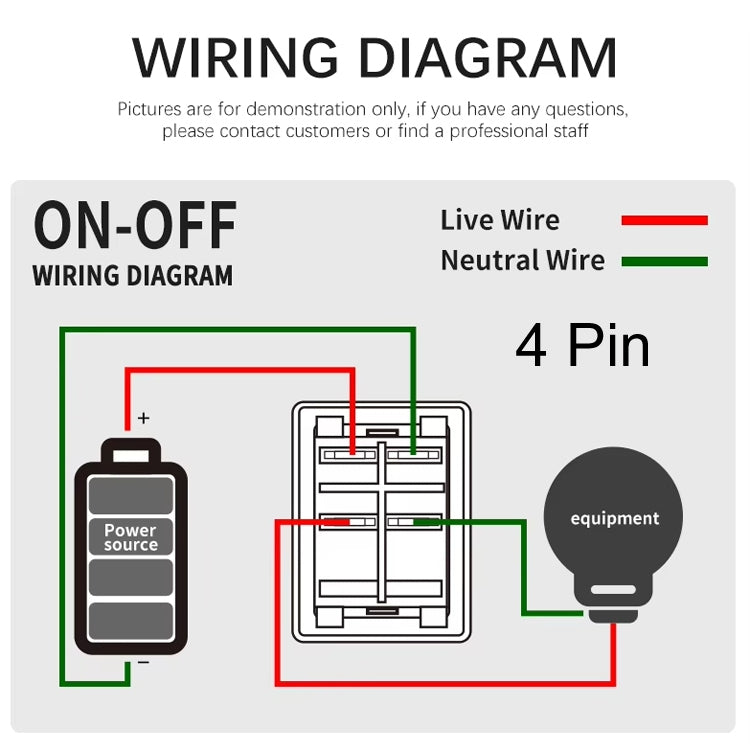 WIRING DIAGRAM

Pictures are for demonstration only, if you have any questions, please contact customers or find a professional staff

ON-OFF
WIRING DIAGRAM

Live Wire
Neutral Wire

4 Pin

+

Power source

−

equipment