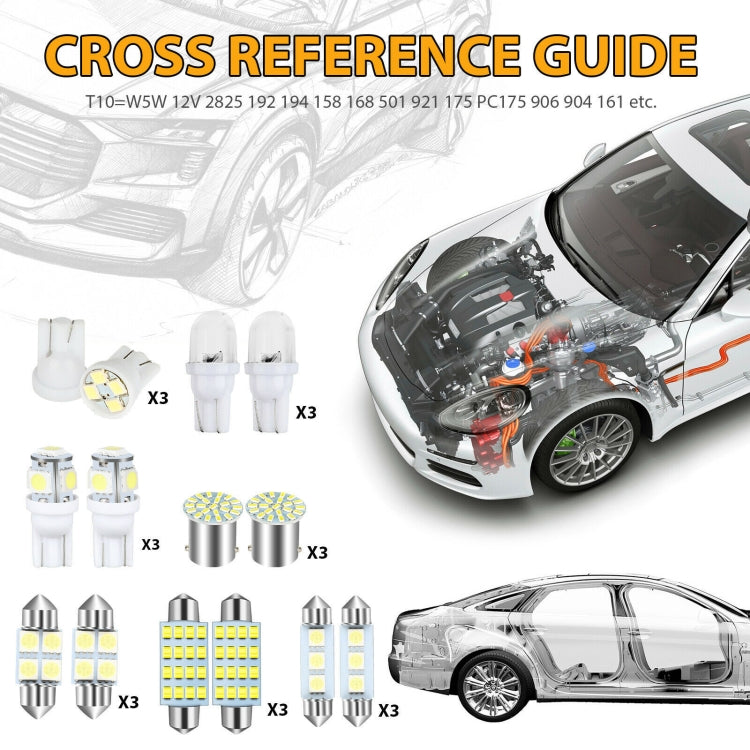 CROSS REFERENCE GUIDE

T10=W5W 12V 2825 192 194 158 168 501 921 175 PC175 906 904 161 etc.

X3

X3

X3

X3

X3

X3

X3