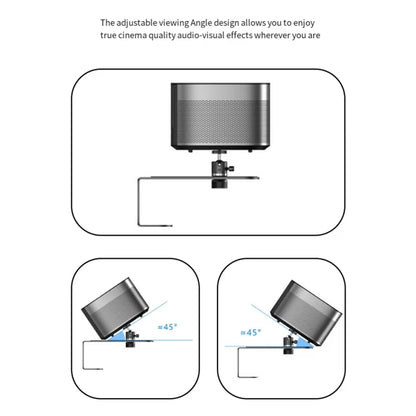 The adjustable viewing Angle design allows you to enjoy true cinema quality audio-visual effects wherever you are

≈45°

≈45°