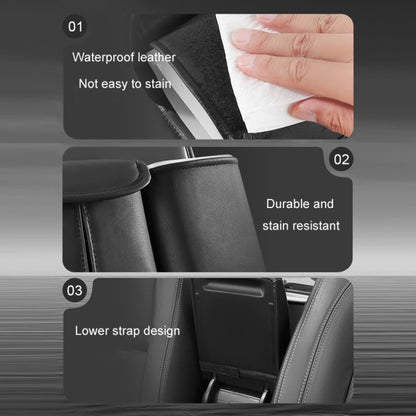 01

Waterproof leather

Not easy to stain

02

Durable and stain resistant

03

Lower strap design