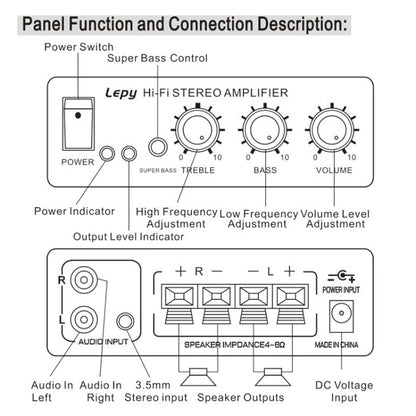 Panel Function and Connection Description:

Power Switch

Super Bass Control

Lepy Hi-Fi STEREO AMPLIFIER

POWER

SUPER BASS

0 10 TREBLE

0 10 BASS

0 10 VOLUME

Power Indicator

Output Level Indicator

High Frequency Adjustment

Low Frequency Adjustment

Volume Level Adjustment

R

L

AUDIO INPUT

+ R −

− L +

SPEAKER IMPDANCE4~8Ω

POWER INPUT

MADE IN CHINA

Audio In Left

Audio In Right

3.5mm Stereo input

Speaker Outputs

DC Voltage Input