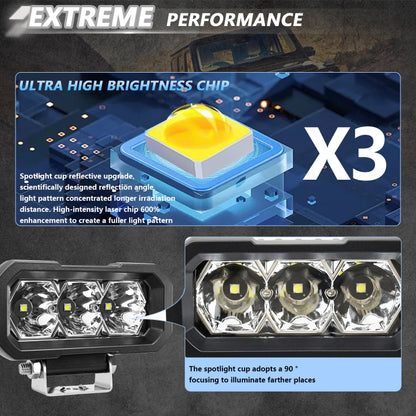 EXTREME PERFORMANCE

ULTRA HIGH BRIGHTNESS CHIP

X3

Spotlight cup reflective upgrade, scientifically designed reflection angle light pattern concentrated longer irradiation distance. High-intensity laser chip 600% enhancement to create a fuller light pattern

The spotlight cup adopts a 90 ° focusing to illuminate farther places