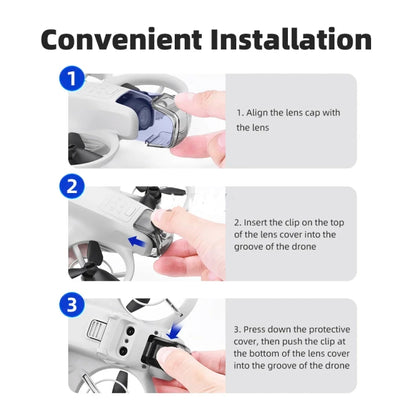 Convenient Installation

1

1. Align the lens cap with the lens

2

2. Insert the clip on the top of the lens cover into the groove of the drone

3

3. Press down the protective cover, then push the clip at the bottom of the lens cover into the groove of the drone