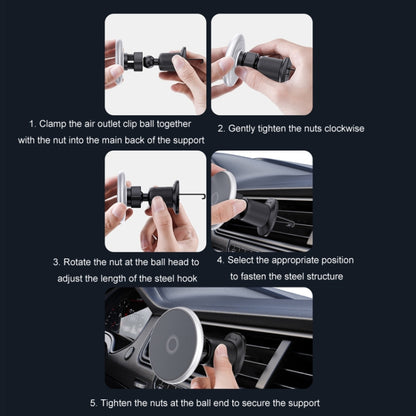 1. Clamp the air outlet clip ball together with the nut into the main back of the support

2. Gently tighten the nuts clockwise

3. Rotate the nut at the ball head to adjust the length of the steel hook

4. Select the appropriate position to fasten the steel structure

5. Tighten the nuts at the ball end to secure the support