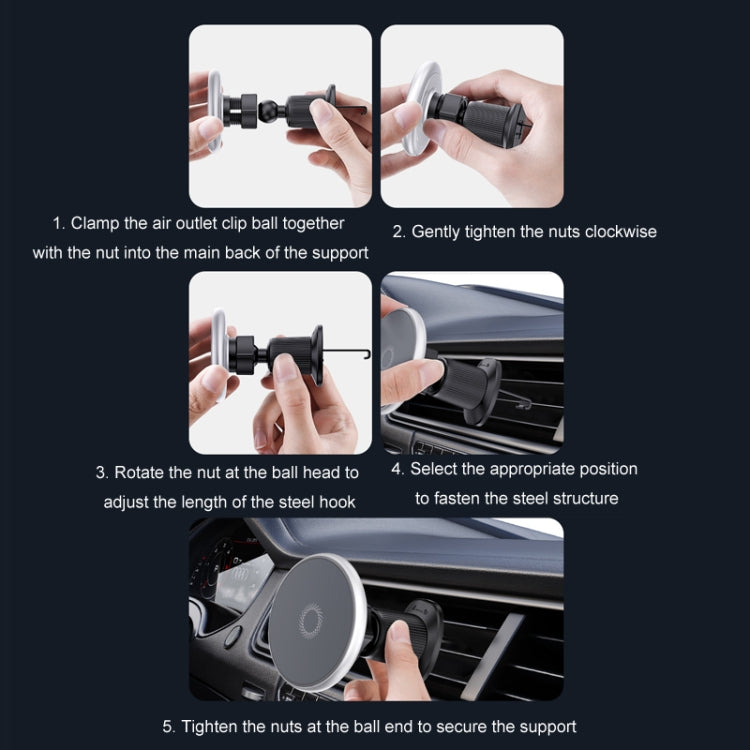 1. Clamp the air outlet clip ball together with the nut into the main back of the support

2. Gently tighten the nuts clockwise

3. Rotate the nut at the ball head to adjust the length of the steel hook

4. Select the appropriate position to fasten the steel structure

5. Tighten the nuts at the ball end to secure the support