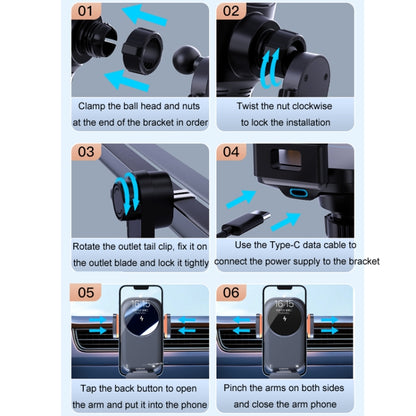 01

Clamp the ball head and nuts at the end of the bracket in order

02

Twist the nut clockwise to lock the installation

03

Rotate the outlet tail clip, fix it on the outlet blade and lock it tightly

04

Use the Type-C data cable to connect the power supply to the bracket

05

16:15

Tap the back button to open the arm and put it into the phone

06

16:15

Pinch the arms on both sides and close the arm phone