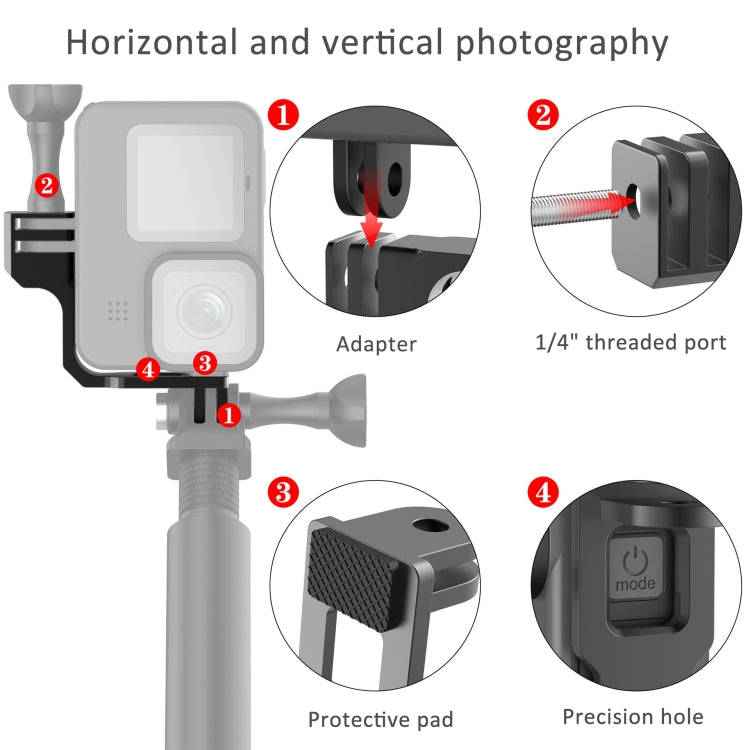 Horizontal and vertical photography

2

4

3

1

1

Adapter

2

1/4" threaded port

3

Protective pad

4

mode

Precision hole