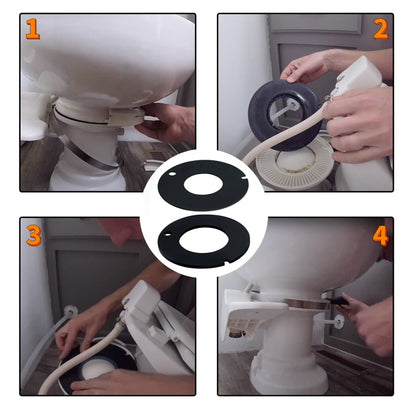 1

2

3

4