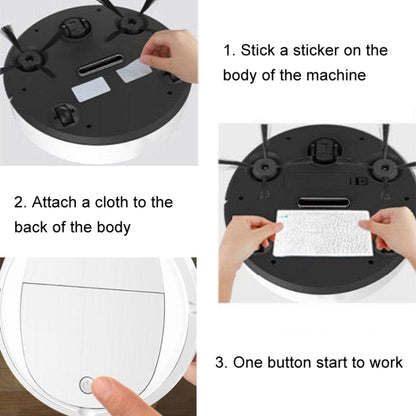 1. Stick a sticker on the body of the machine

2. Attach a cloth to the back of the body

3. One button start to work