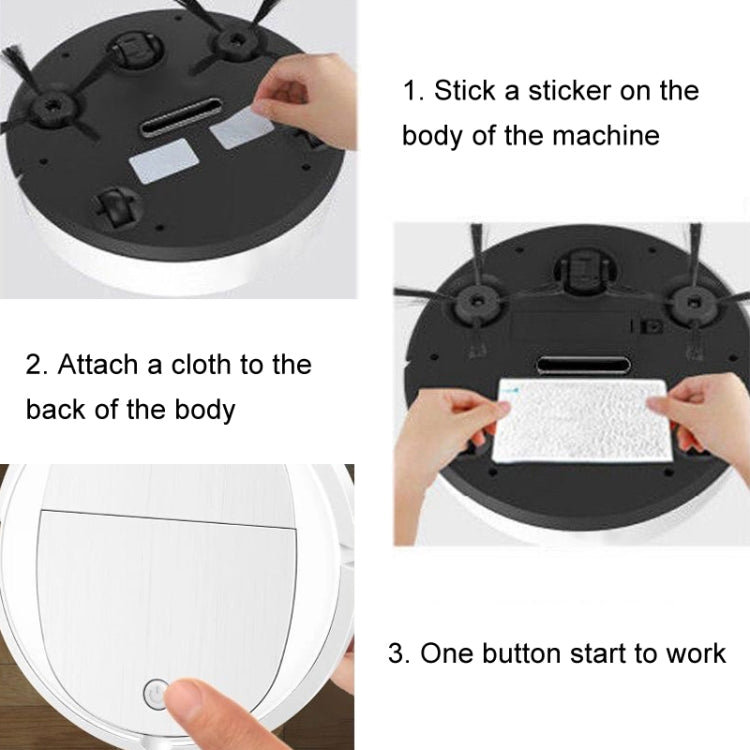 1. Stick a sticker on the body of the machine

2. Attach a cloth to the back of the body

3. One button start to work