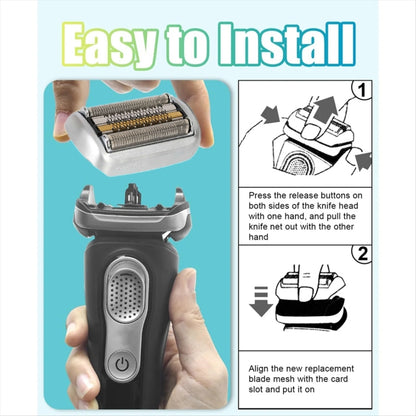 Easy to Install

1

Press the release buttons on both sides of the knife head with one hand, and pull the knife net out with the other hand

2

Align the new replacement blade mesh with the card slot and put it on