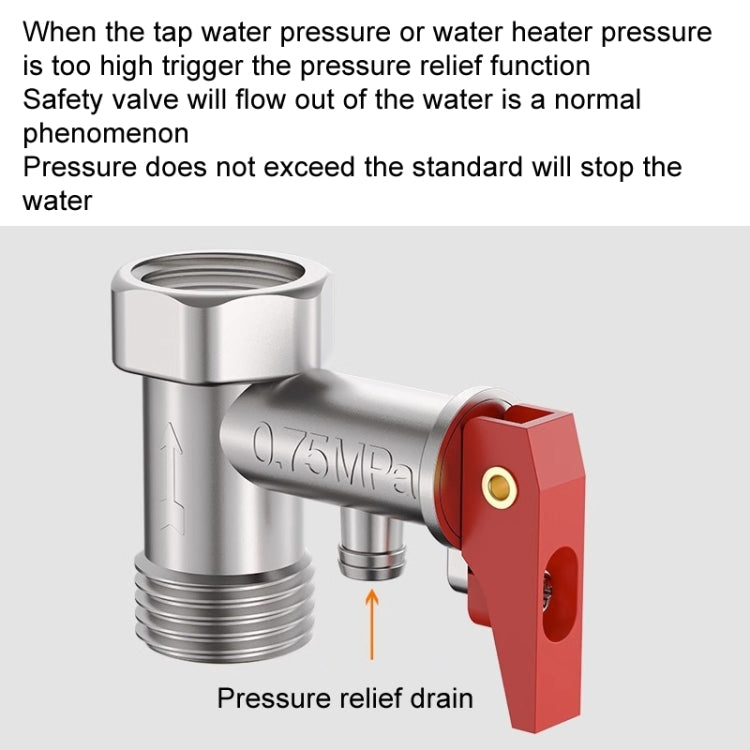 When the tap water pressure or water heater pressure is too high trigger the pressure relief function
Safety valve will flow out of the water is a normal phenomenon
Pressure does not exceed the standard will stop the water

0.75MPa

Pressure relief drain