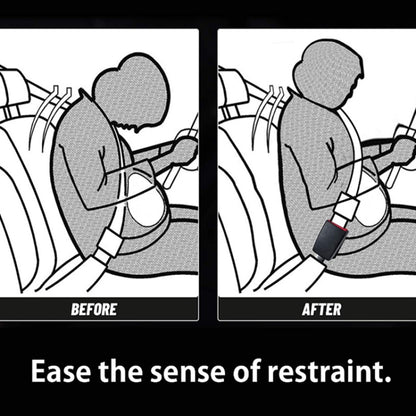 BEFORE

AFTER

Ease the sense of restraint.