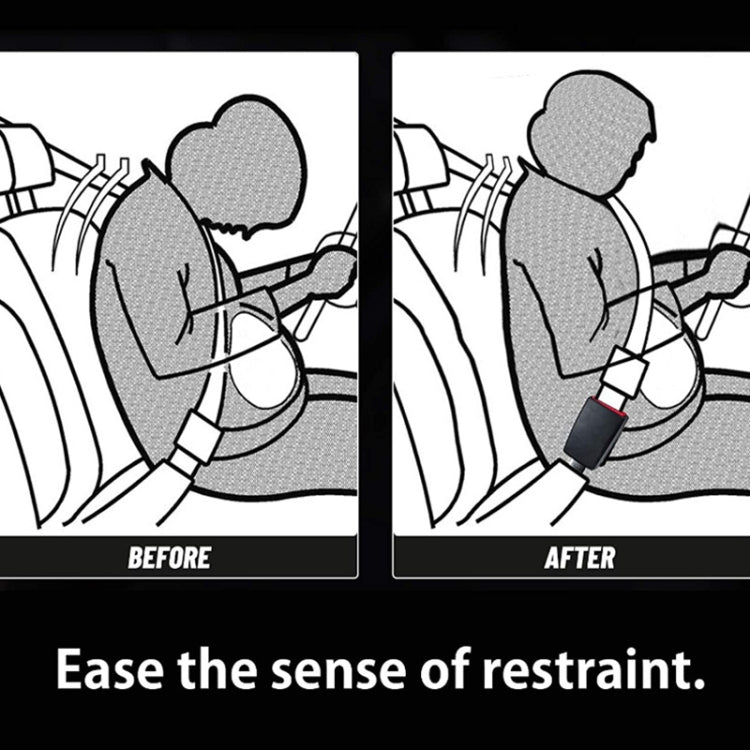 BEFORE

AFTER

Ease the sense of restraint.