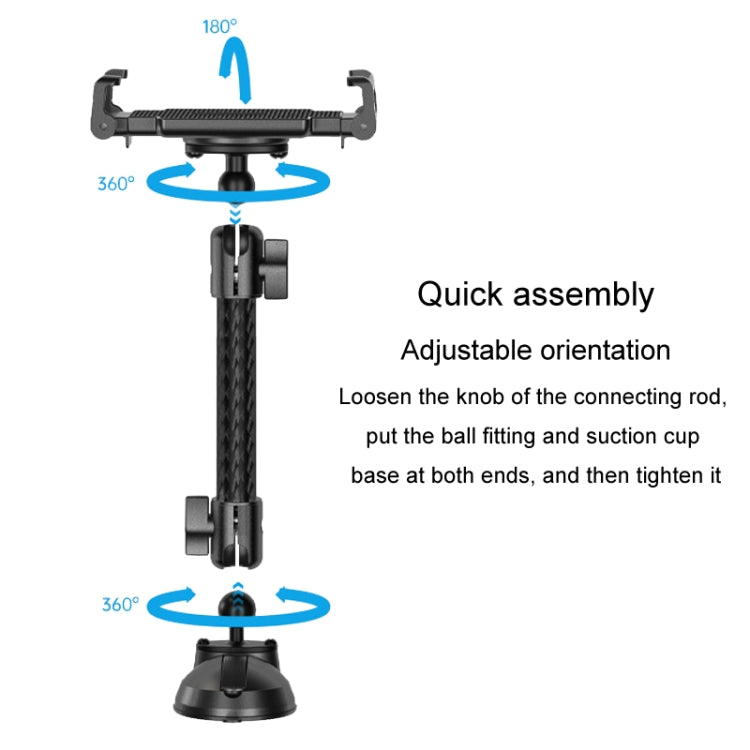 180°

360°

360°

Quick assembly

Adjustable orientation

Loosen the knob of the connecting rod, put the ball fitting and suction cup base at both ends, and then tighten it