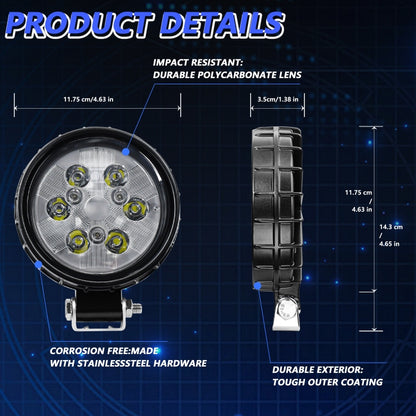 PRODUCT DETAILS

IMPACT RESISTANT:
DURABLE POLYCARBONATE LENS

11.75 cm/4.63 in

3.5cm/1.38 in

11.75 cm / 4.63 in

14.3 cm / 4.65 in

CORROSION FREE:MADE
WITH STAINLESSSTEEL HARDWARE

DURABLE EXTERIOR:
TOUGH OUTER COATING