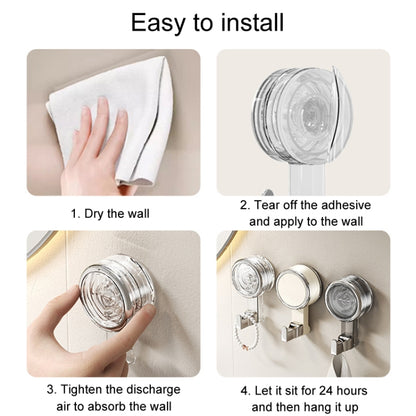 Easy to install

1. Dry the wall

2. Tear off the adhesive and apply to the wall

3. Tighten the discharge air to absorb the wall

4. Let it sit for 24 hours and then hang it up