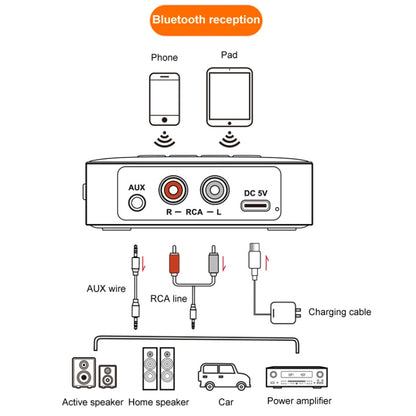 Bluetooth reception

Phone

Pad

AUX

R — RCA — L

DC 5V

AUX wire

RCA line

Charging cable

Active speaker

Home speaker

Car

Power amplifier