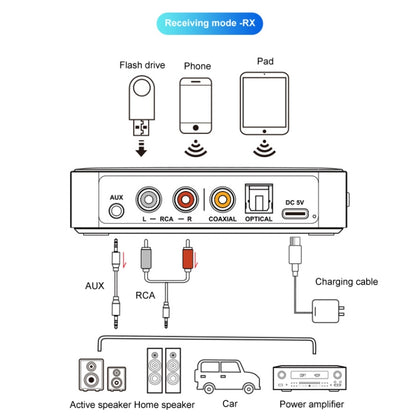 Receiving mode -RX

Flash drive

Phone

Pad

AUX

L — RCA — R

COAXIAL

OPTICAL

DC 5V

AUX

RCA

Charging cable

Active speaker

Home speaker

Car

Power amplifier