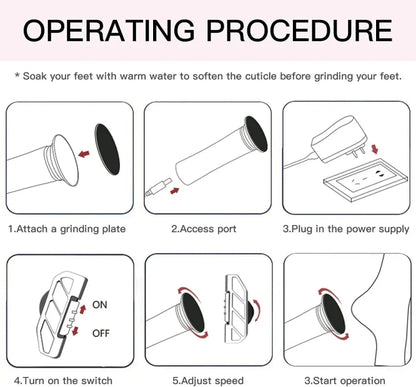 OPERATING PROCEDURE

* Soak your feet with warm water to soften the cuticle before grinding your feet.

1.Attach a grinding plate

2.Access port

3.Plug in the power supply

ON

OFF

4.Turn on the switch

5.Adjust speed

3.Start operation