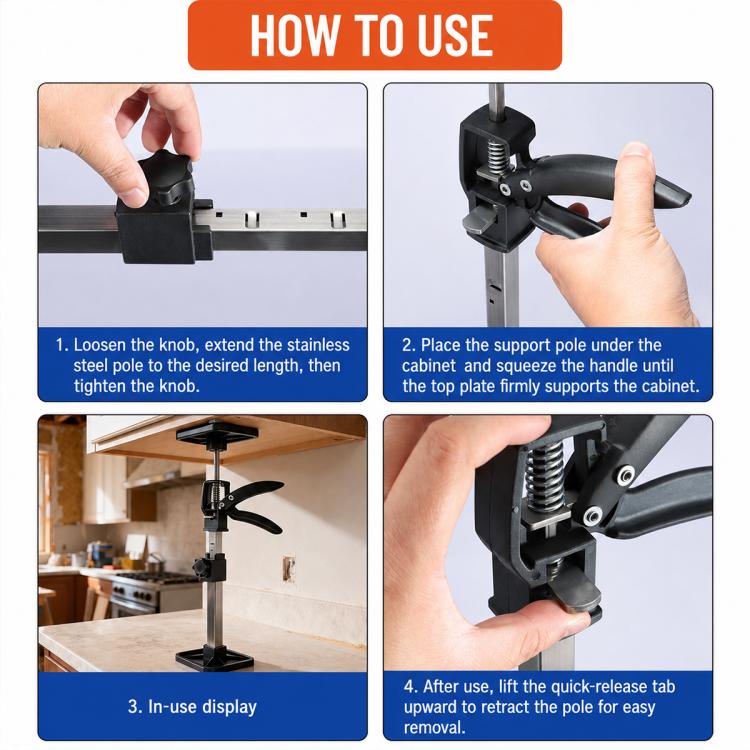 HOW TO USE

1. Loosen the knob, extend the stainless steel pole to the desired length, then tighten the knob.

2. Place the support pole under the cabinet and squeeze the handle until the top plate firmly supports the cabinet.

3. In-use display

4. After use, lift the quick-release tab upward to retract the pole for easy removal.