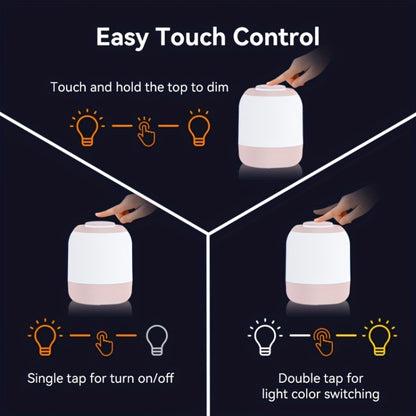 Easy Touch Control

Touch and hold the top to dim

Single tap for turn on/off

Double tap for light color switching