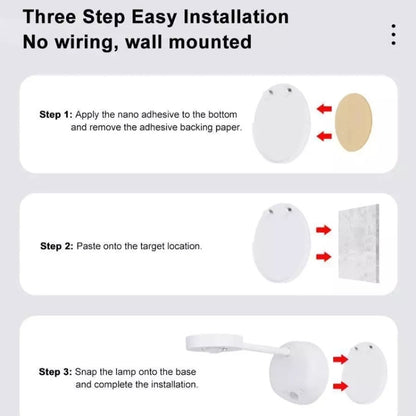 Three Step Easy Installation
No wiring, wall mounted

Step 1: Apply the nano adhesive to the bottom and remove the adhesive backing paper.

Step 2: Paste onto the target location.

Step 3: Snap the lamp onto the base and complete the installation.