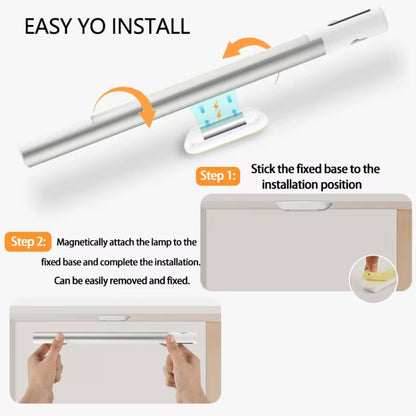 EASY YO INSTALL

Step 1: Stick the fixed base to the installation position

Step 2: Magnetically attach the lamp to the fixed base and complete the installation. Can be easily removed and fixed.