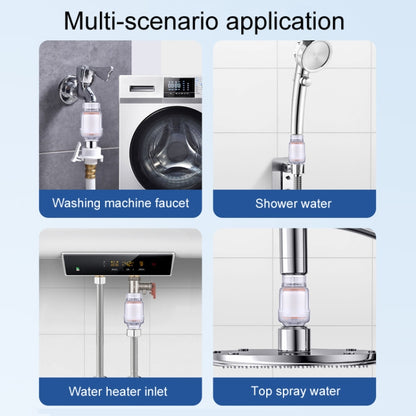 Multi-scenario application

Washing machine faucet

Shower water

Water heater inlet

Top spray water