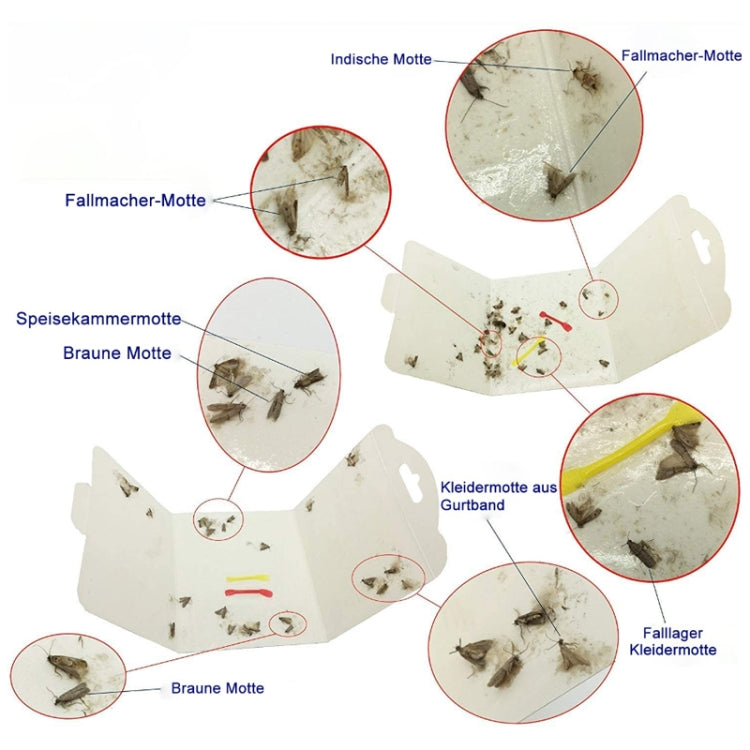 Indische Motte

Fallmacher-Motte

Fallmacher-Motte

Speisekammermotte

Braune Motte

Kleidermotte aus Gurtband

Falllager Kleidermotte

Braune Motte