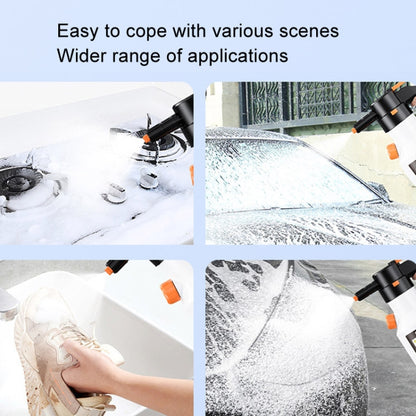 Easy to cope with various scenes
Wider range of applications