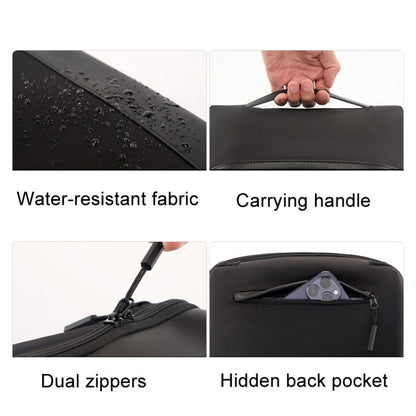 Water-resistant fabric

Carrying handle

Dual zippers

Hidden back pocket