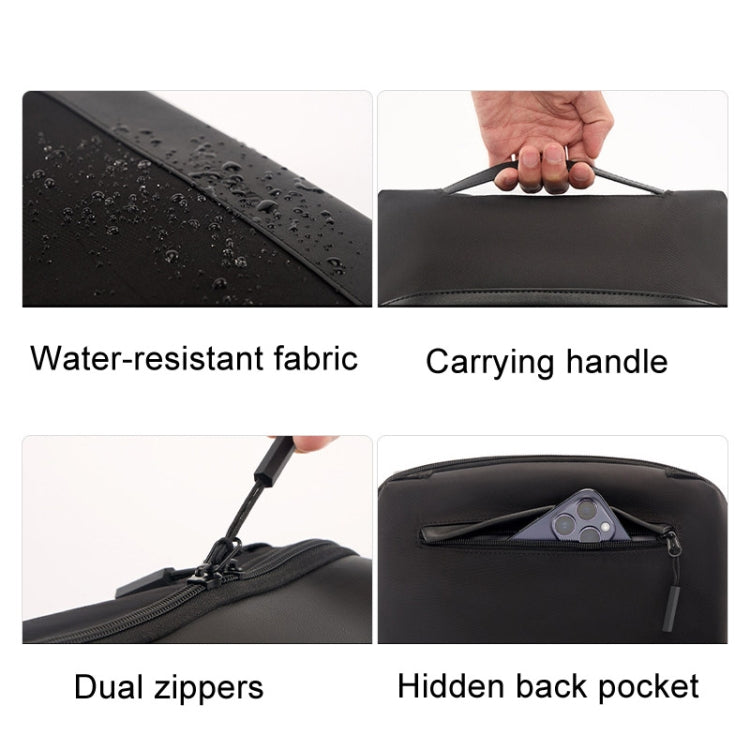 Water-resistant fabric

Carrying handle

Dual zippers

Hidden back pocket