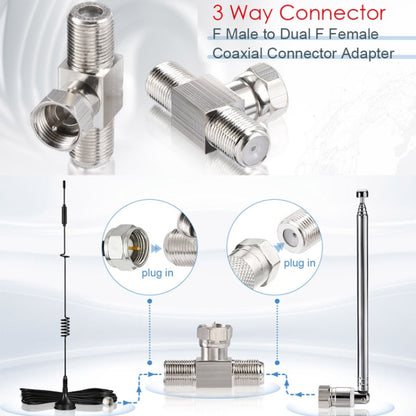 3 Way Connector
F Male to Dual F Female
Coaxial Connector Adapter

plug in

plug in