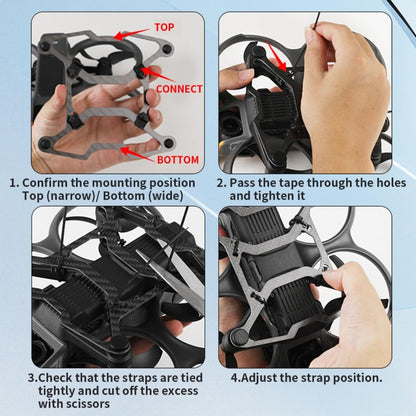 TOP

CONNECT

BOTTOM

1. Confirm the mounting position Top (narrow)/ Bottom (wide)

2. Pass the tape through the holes and tighten it

3.Check that the straps are tied tightly and cut off the excess with scissors

4.Adjust the strap position.