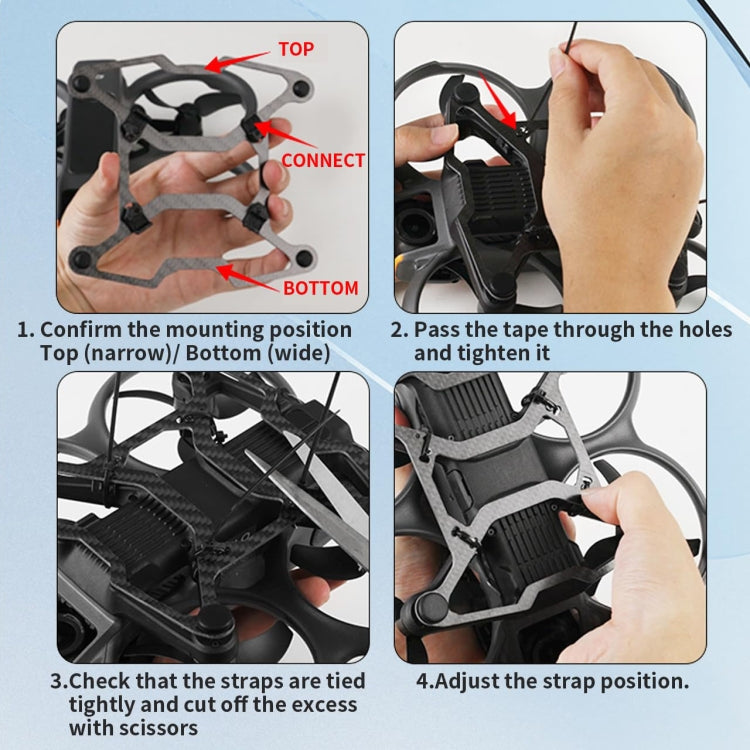 TOP

CONNECT

BOTTOM

1. Confirm the mounting position Top (narrow)/ Bottom (wide)

2. Pass the tape through the holes and tighten it

3.Check that the straps are tied tightly and cut off the excess with scissors

4.Adjust the strap position.