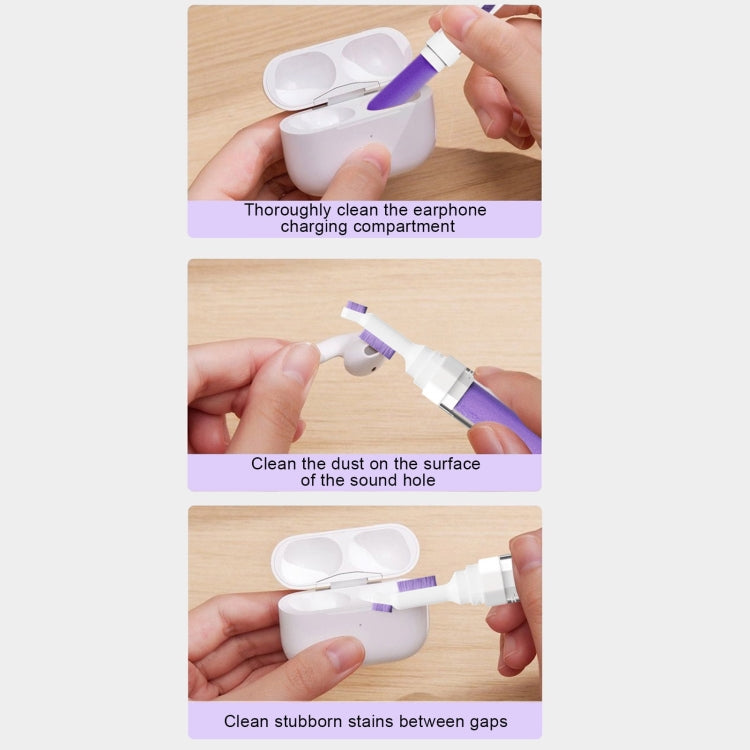 Thoroughly clean the earphone charging compartment

Clean the dust on the surface of the sound hole

Clean stubborn stains between gaps