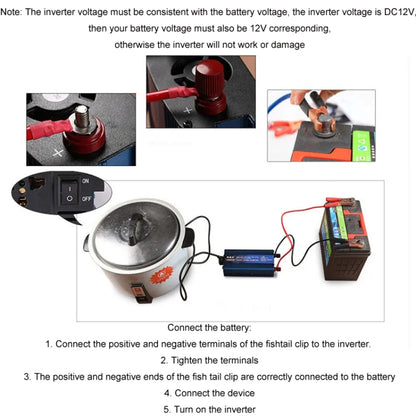 Note: The inverter voltage must be consistent with the battery voltage, the inverter voltage is DC12V, then your battery voltage must also be 12V corresponding, otherwise the inverter will not work or damage

ON
OFF

Connect the battery:

1. Connect the positive and negative terminals of the fishtail clip to the inverter.

2. Tighten the terminals

3. The positive and negative ends of the fish tail clip are correctly connected to the battery

4. Connect the device

5. Turn on the inverter