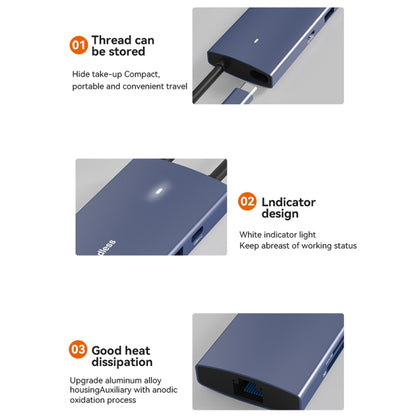 01 Thread can be stored

Hide take-up Compact, portable and convenient travel

dless

02 Lndicator design

White indicator light
Keep abreast of working status

03 Good heat dissipation

Upgrade aluminum alloy housingAuxiliary with anodic oxidation process