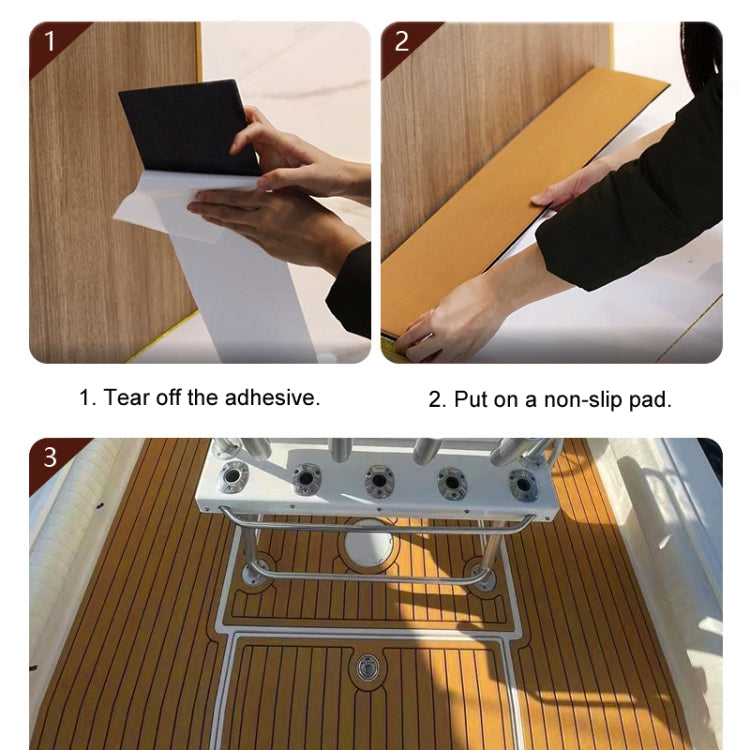 1

2

1. Tear off the adhesive.

2. Put on a non-slip pad.

3