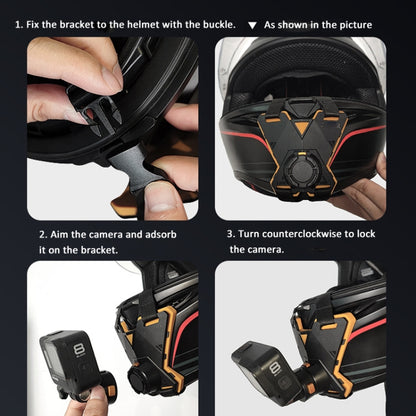 1. Fix the bracket to the helmet with the buckle. ▼ As shown in the picture

2. Aim the camera and adsorb it on the bracket.

3. Turn counterclockwise to lock the camera.

8

8