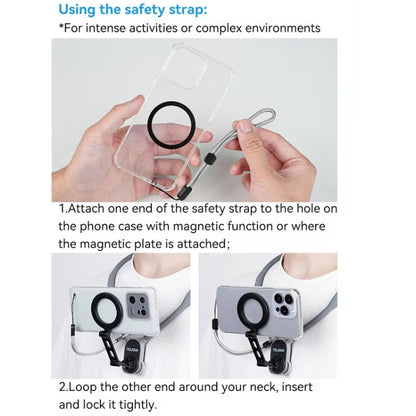 Using the safety strap:
*For intense activities or complex environments

1.Attach one end of the safety strap to the hole on the phone case with magnetic function or where the magnetic plate is attached;

TELESIN

TELESIN

2.Loop the other end around your neck, insert and lock it tightly.