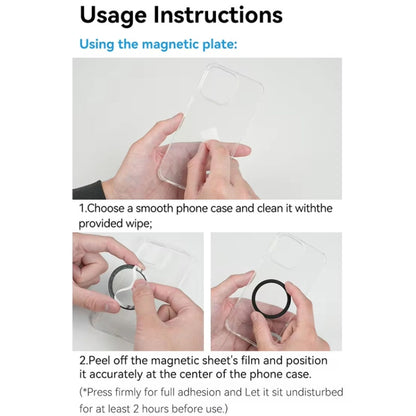 Usage Instructions

Using the magnetic plate:

1.Choose a smooth phone case and clean it withthe provided wipe;

2.Peel off the magnetic sheet's film and position it accurately at the center of the phone case.

(*Press firmly for full adhesion and Let it sit undisturbed for at least 2 hours before use.)