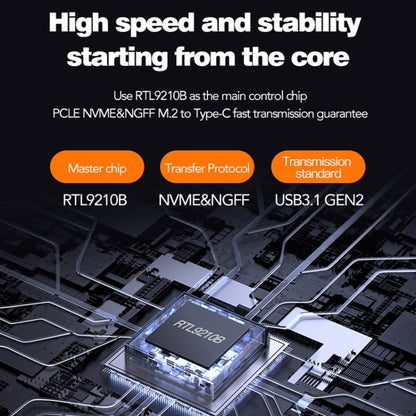 High speed and stability starting from the core

Use RTL9210B as the main control chip
PCLE NVME&NGFF M.2 to Type-C fast transmission guarantee

Master chip
RTL9210B

Transfer Protocol
NVME&NGFF

Transmission standard
USB3.1 GEN2

RTL9210B