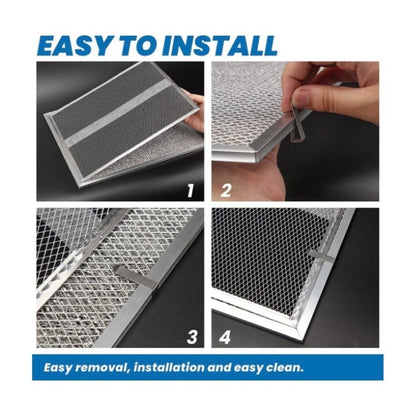 EASY TO INSTALL

1

2

3

4

Easy removal, installation and easy clean.