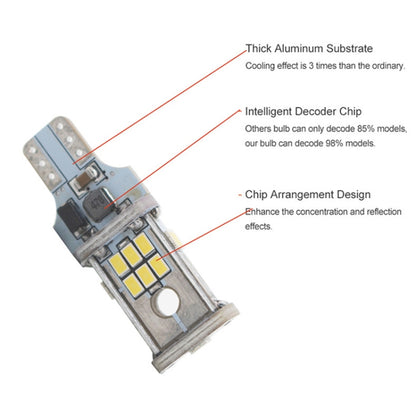 Thick Aluminum Substrate
Cooling effect is 3 times than the ordinary.

Intelligent Decoder Chip
Others bulb can only decode 85% models, our bulb can decode 98% models.

Chip Arrangement Design
Enhance the concentration and reflection effects.