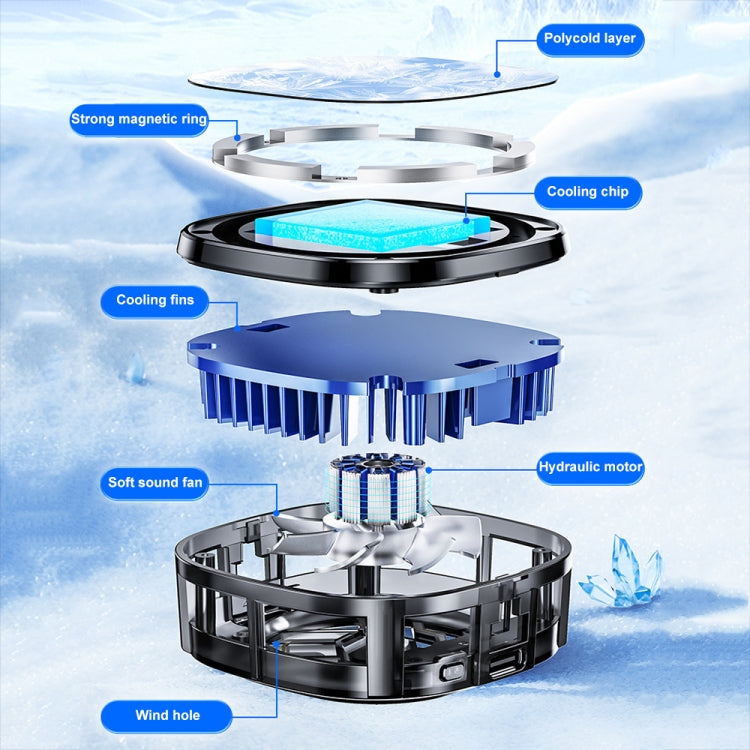 Polycold layer

Strong magnetic ring

Cooling chip

Cooling fins

Hydraulic motor

Soft sound fan

Wind hole