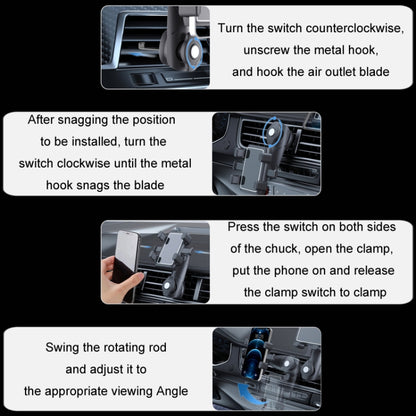 Turn the switch counterclockwise, unscrew the metal hook, and hook the air outlet blade

After snagging the position to be installed, turn the switch clockwise until the metal hook snags the blade

Press the switch on both sides of the chuck, open the clamp, put the phone on and release the clamp switch to clamp

Swing the rotating rod and adjust it to the appropriate viewing Angle