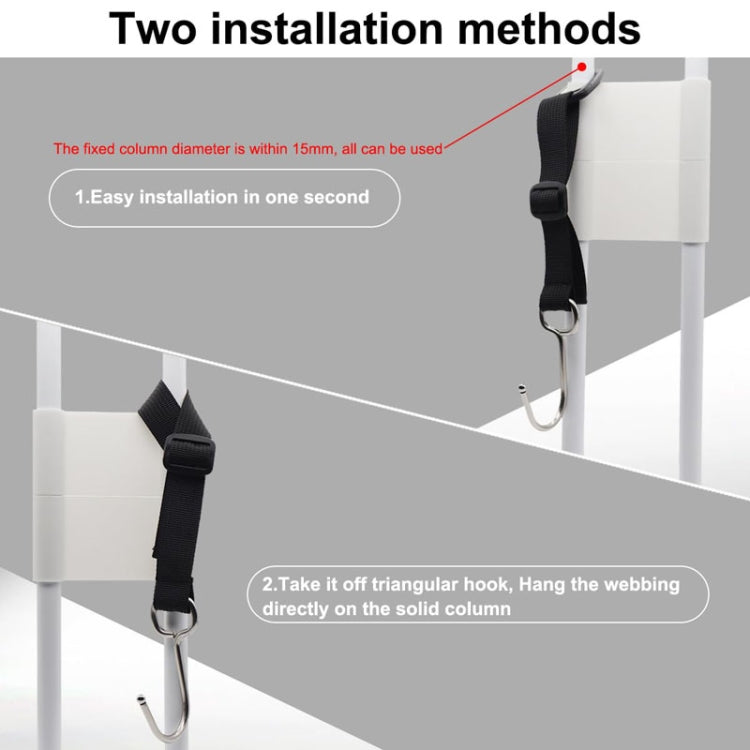 Two installation methods

The fixed column diameter is within 15mm, all can be used

1.Easy installation in one second

2.Take it off triangular hook, Hang the webbing directly on the solid column