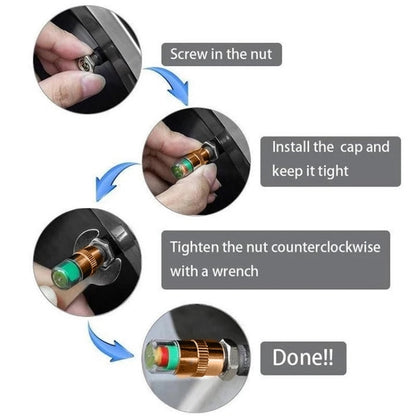 Screw in the nut

Install the cap and keep it tight

Tighten the nut counterclockwise with a wrench

Done!!